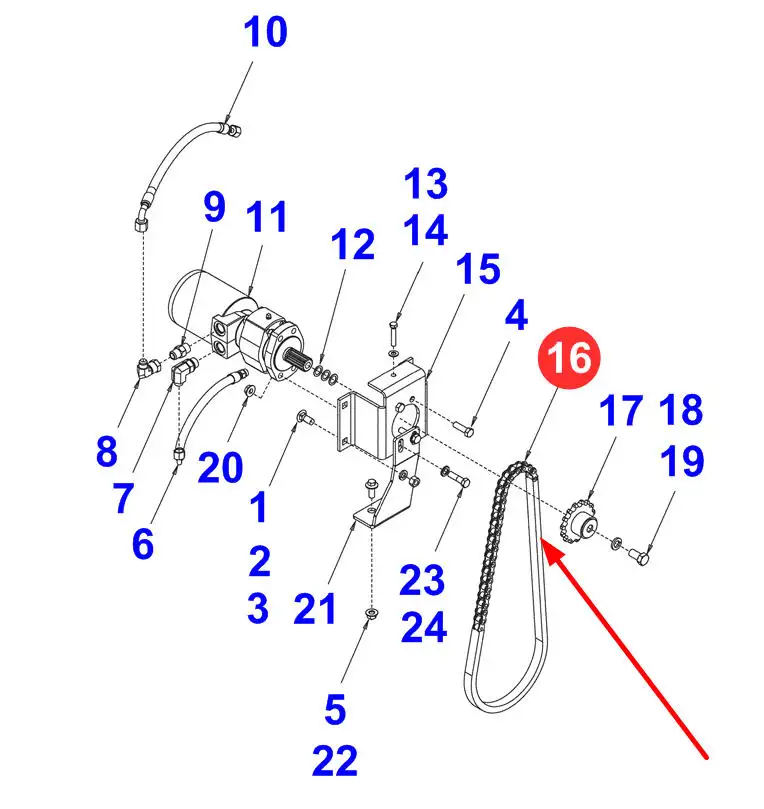 10
9
11
12
13
14
15
4
16
17
18
19
8
7
6
20
1
2
3
21
23
24
5
22