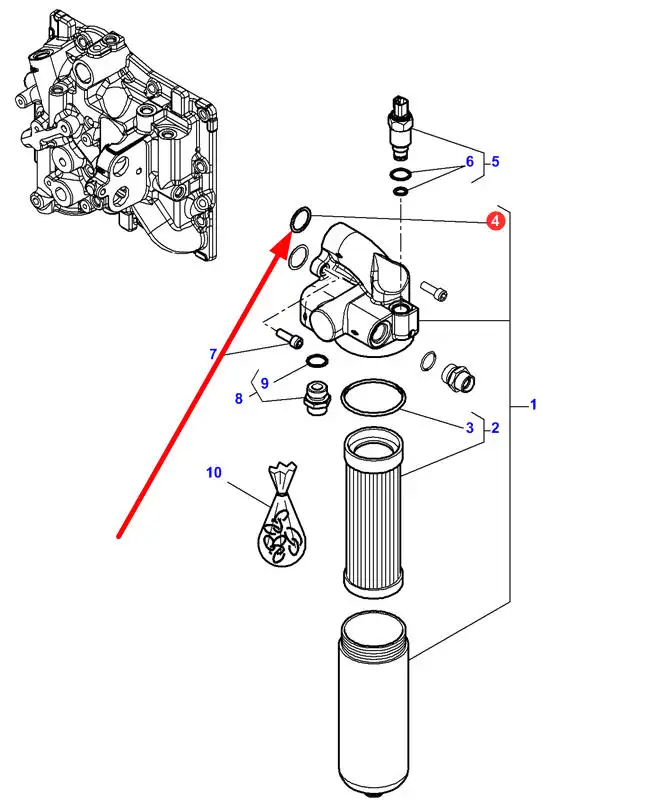 6
5
4
7
9
8
3
2
1
10