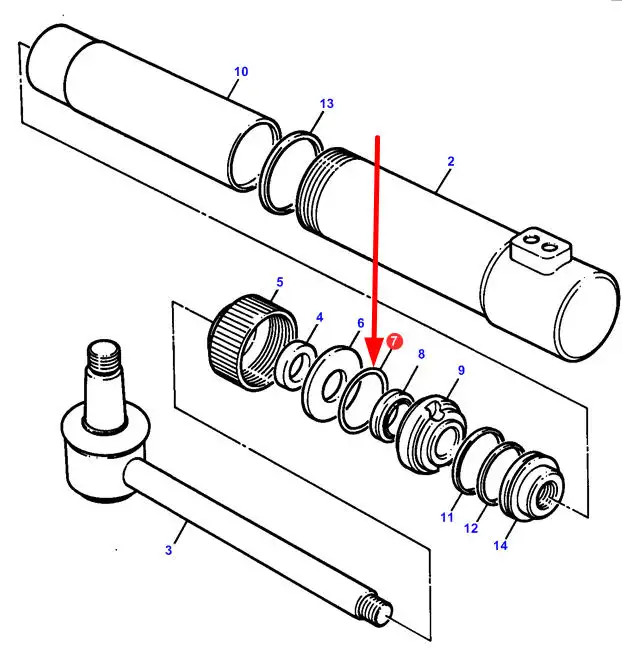 10
13
2
5
4
6
7
8
9
11
12
14
3