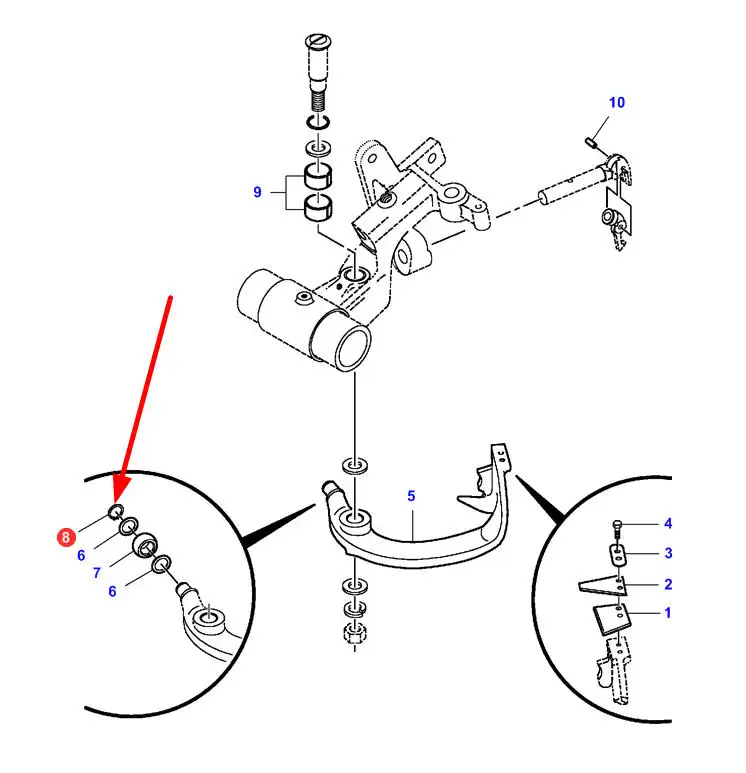 10
9
5
8
6
7
6
4
3
2
1