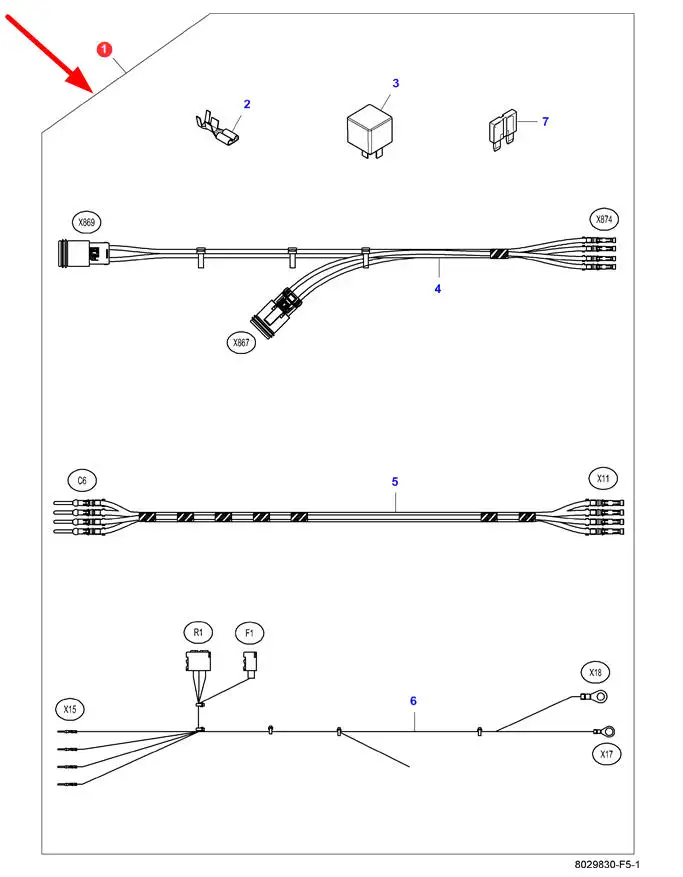 1
2
3
7
X869
X874
4
X867
C6
5
X11
R1
F1
X18
X15
6
X17
8029830-F5-1