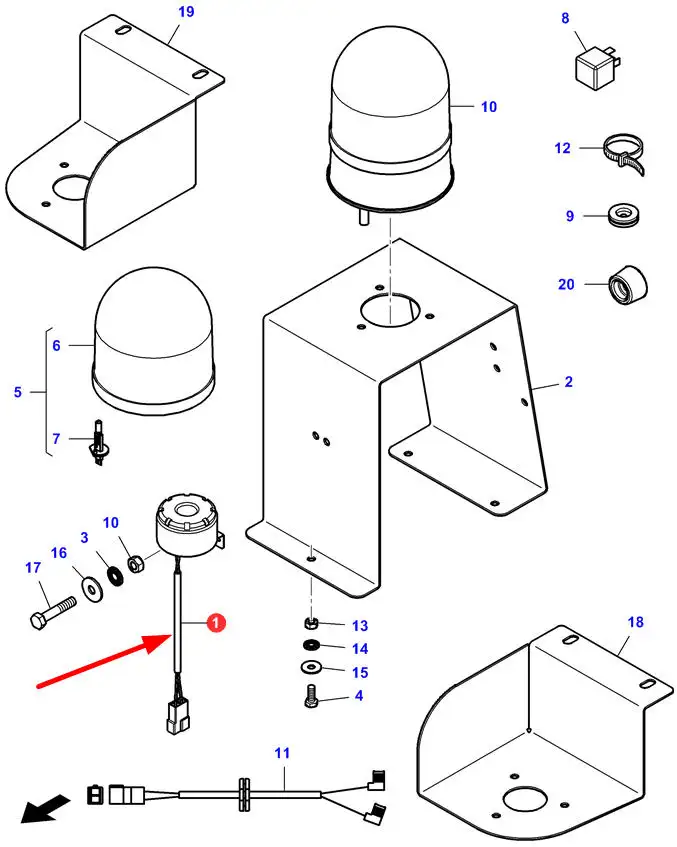 19
8
10
12
9
20
6
5
7
2
10
3
16
17
1
13
14
15
4
18
11