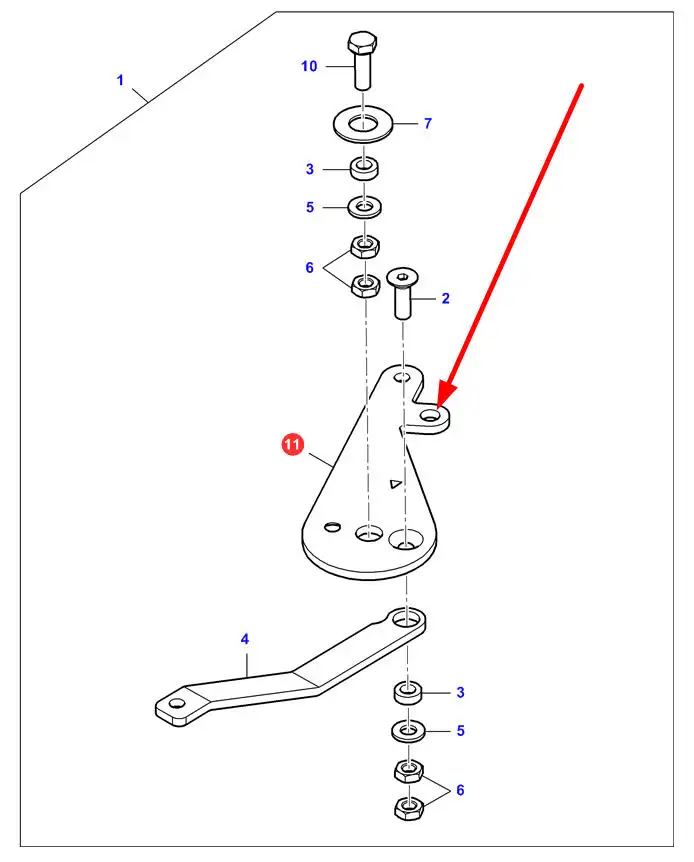 1
10
7
3
5
6
2
11
4
3
5
6