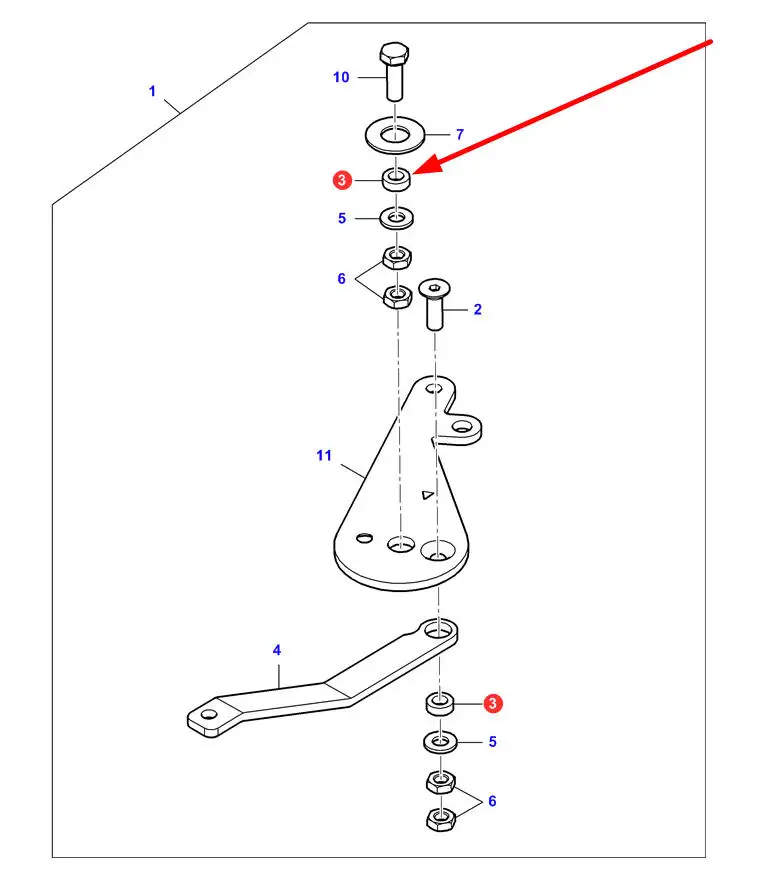 1
10
7
3
5
6
2
11
4
3
5
6