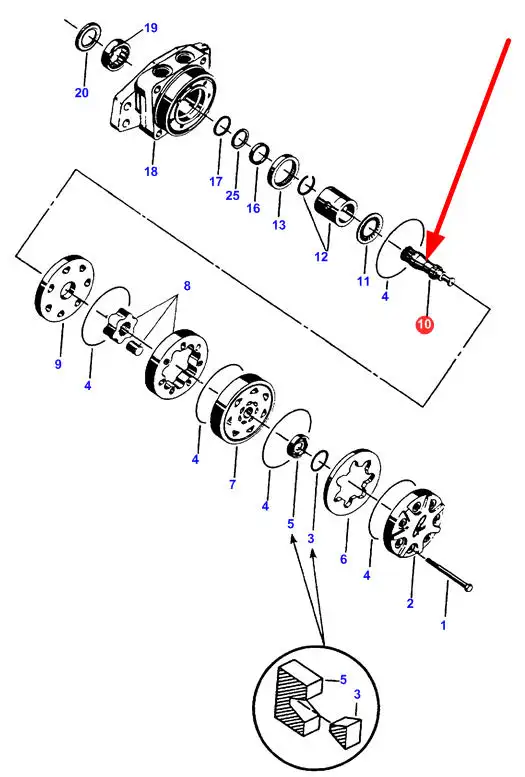 19
20
18
17
25
16
13
12
11
4
10
8
9
4
4
7
4
5
3
6
4
2
1
5
3