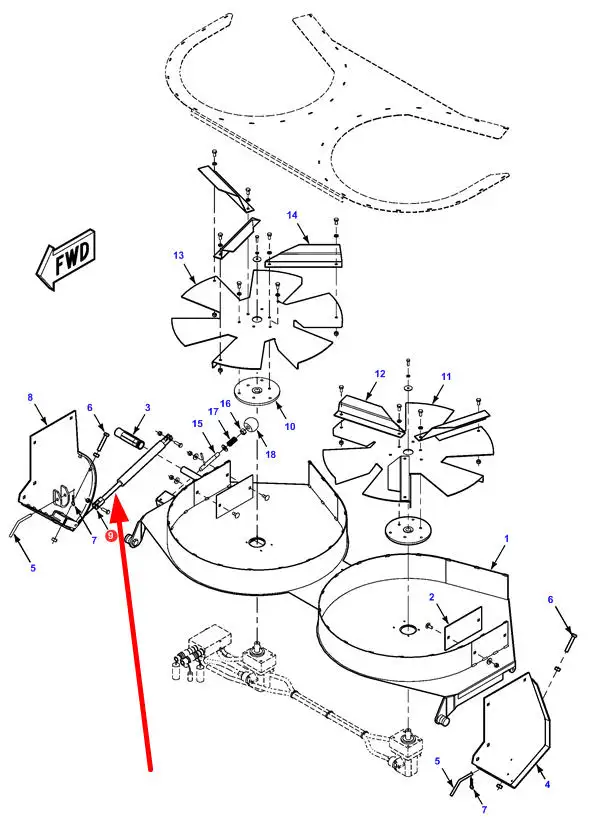 FWD
14
13
12
11
10
8
6
3
15
17
16
18
7
9
5
1
2
6
5
7
4