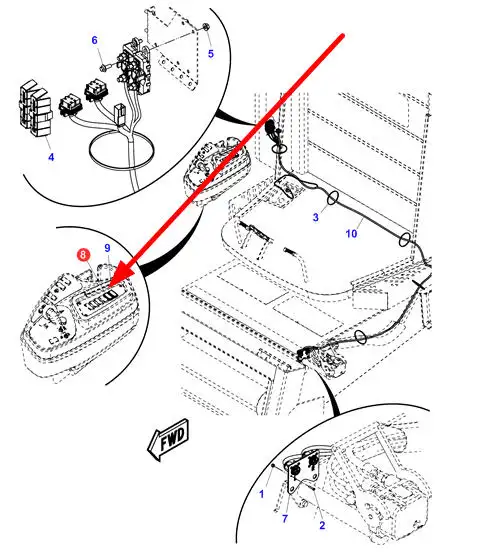 6
5
4
3
10
8
9
FWD
1
7
2