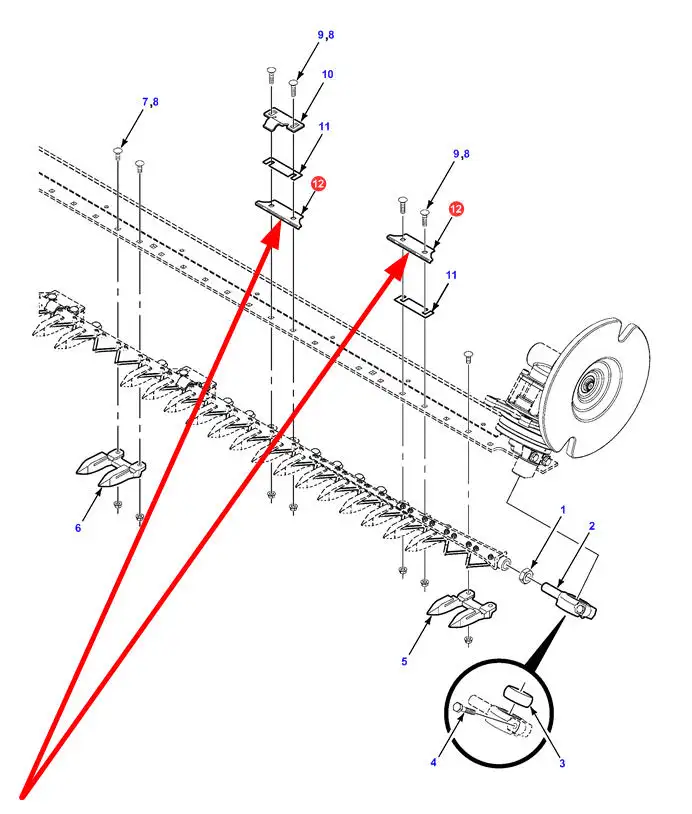 9,8
10
7,8
11
12
9,8
12
11
6
1
2
5
4
3