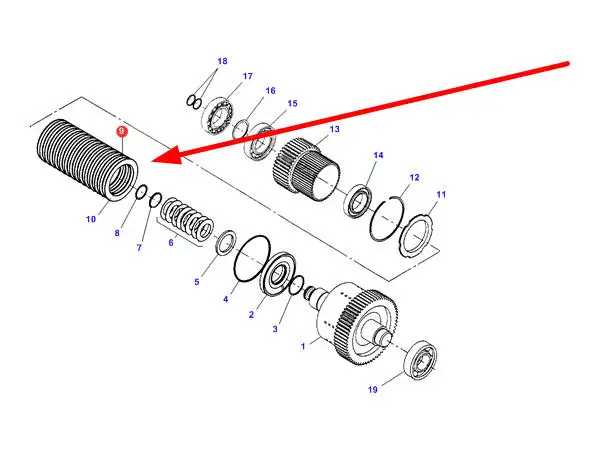 18
17
16
15
13
14
12
11
9
10
8
7
6
5
4
2
3
1
19