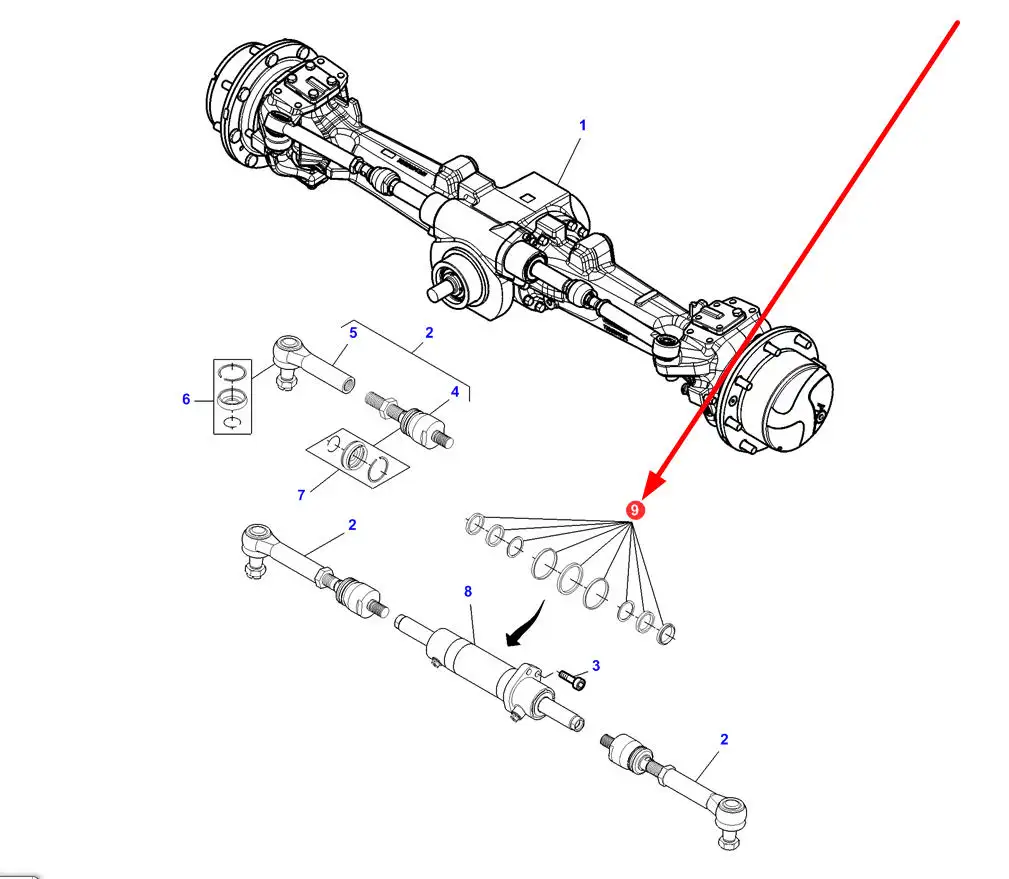 1
5
2
6
4
7
9
2
8
3
2