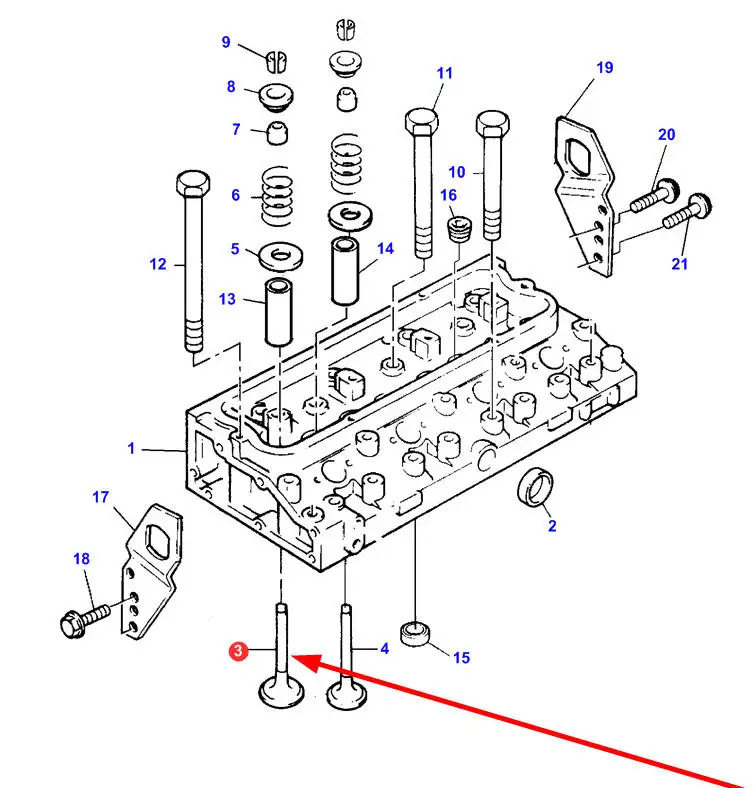 9
8
7
6
5
12
13
14
11
10
16
19
20
21
1
17
18
2
3
4
15