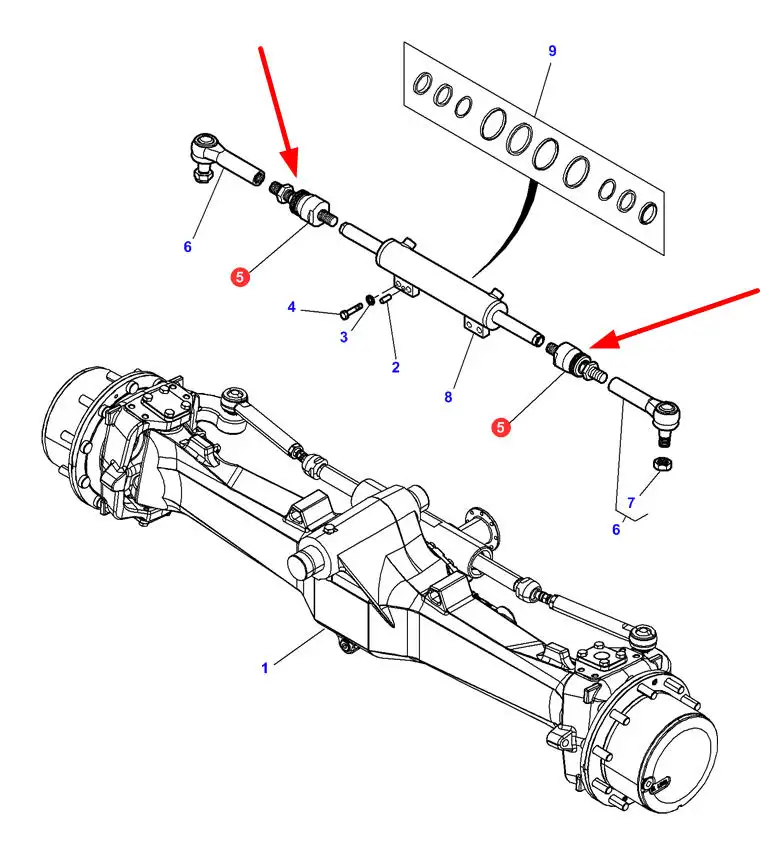 9
6
5
4
3
2
8
5
7
6
1