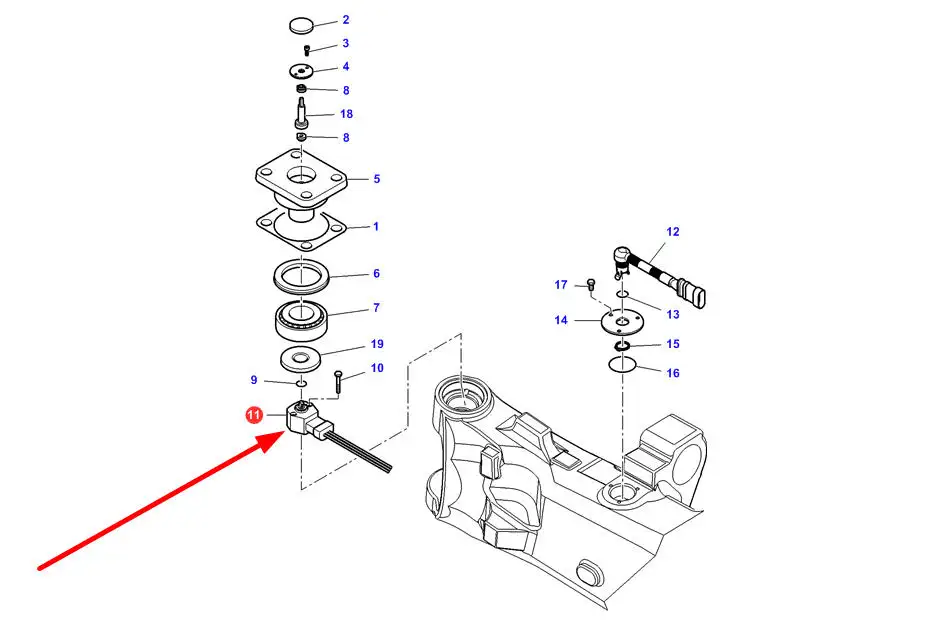 2
3
4
8
18
8
5
1
6
7
19
9
10
11
12
17
13
14
15
16