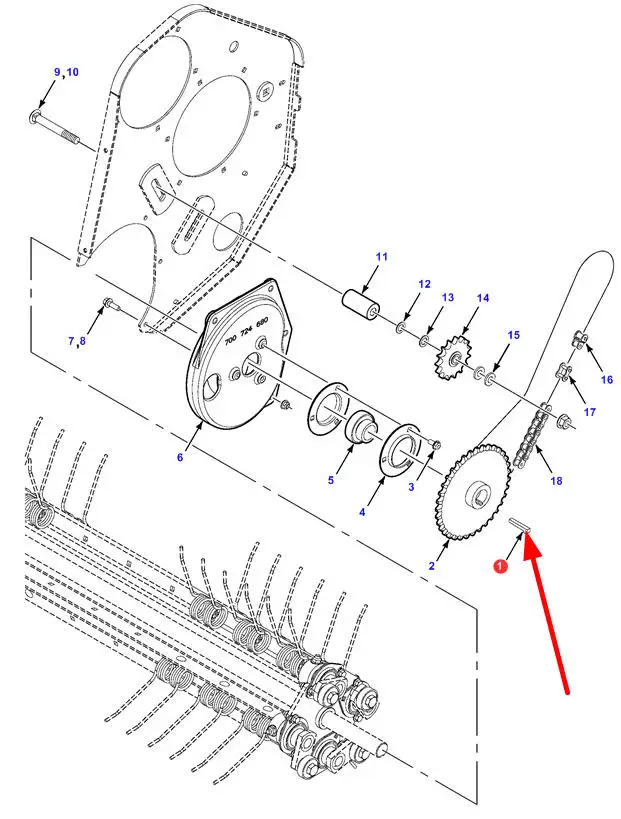 9, 10

11

12

13

14

15

16

17

18

7, 8

700 724 680

6

5

4

3

2

1