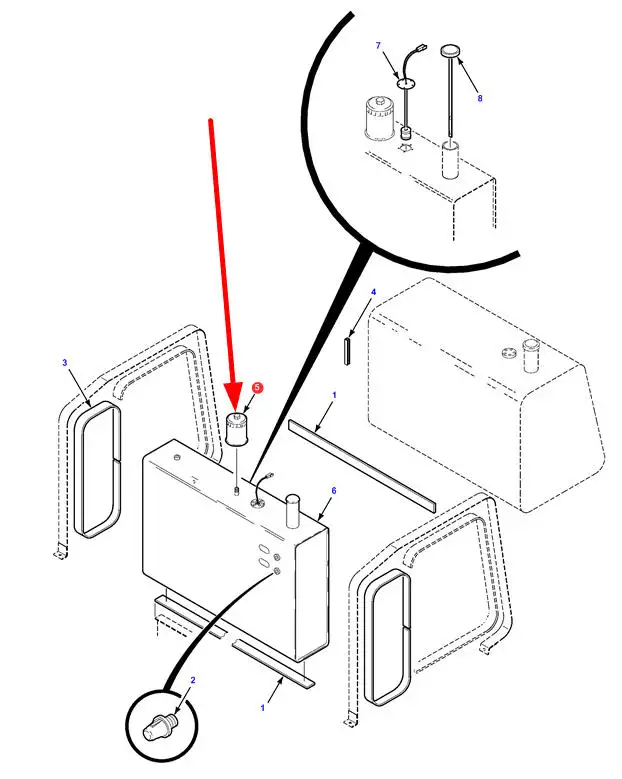 7
8
4
3
5
1
6
2
1