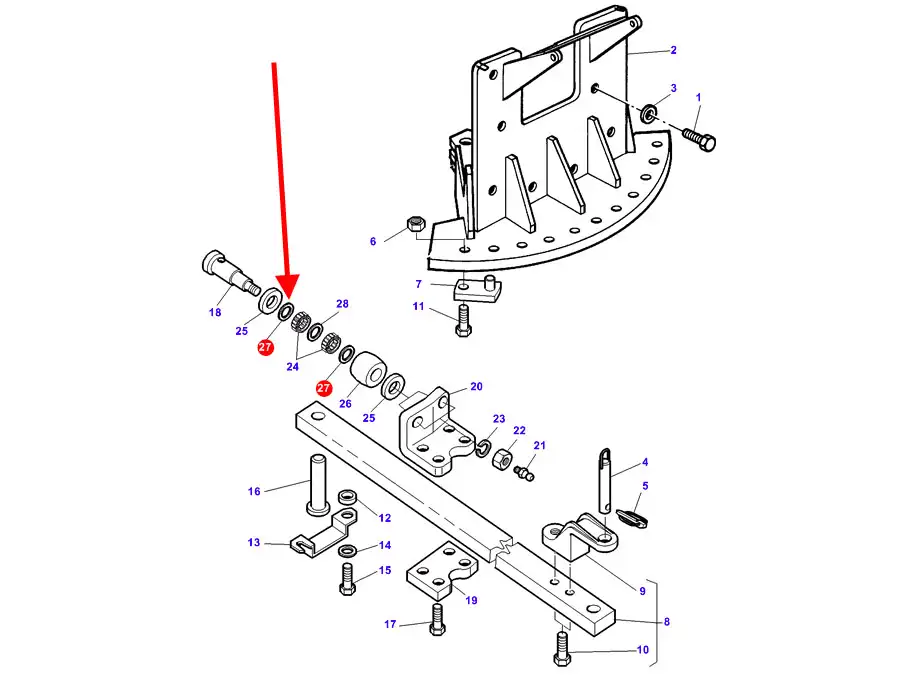 2
3
1
6
7
11
18
25
27
28
24
27
26
25
20
23
22
21
4
5
16
12
13
14
15
19
9
8
17
10