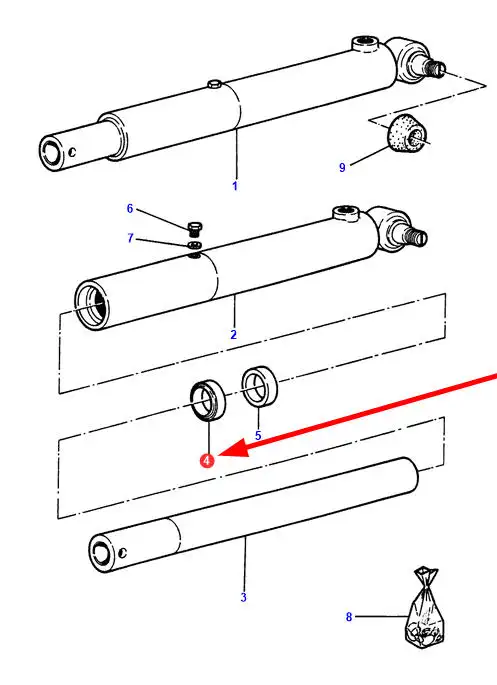 9
1
6
7
2
5
4
3
8