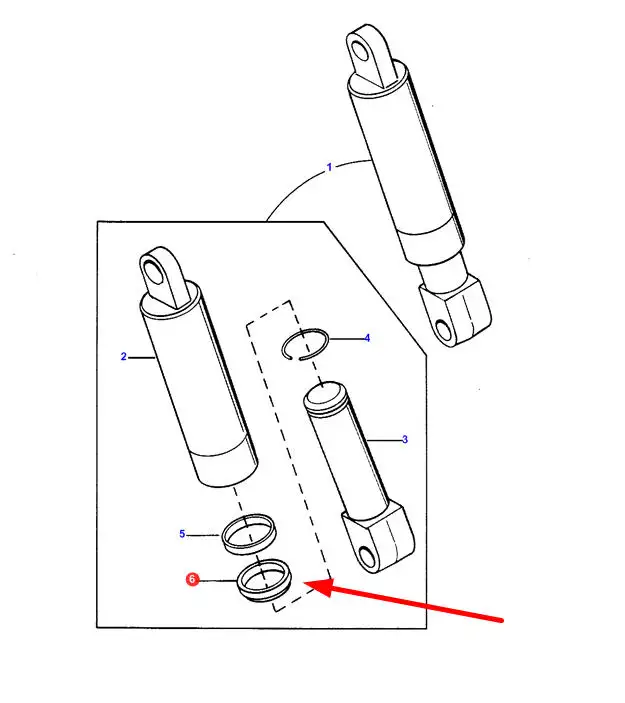 1
2
4
3
5
6