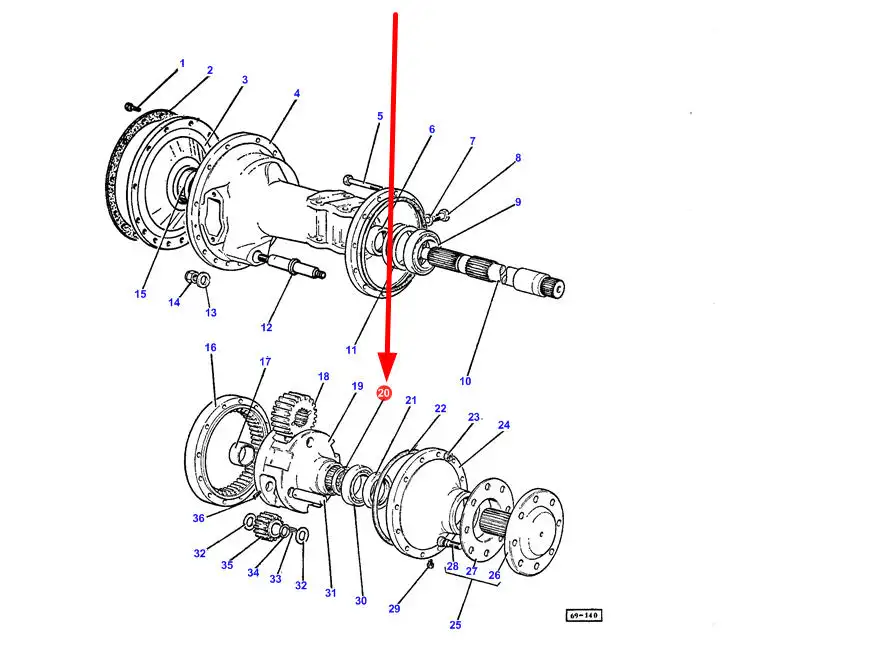 1
2
3
4
5
6
7
8
9
15
14
13
12
11
10
16
17
18
19
20
21
22
23
24
36
32
35
34
33
32
31
30
29
28
27
26
25
69-140