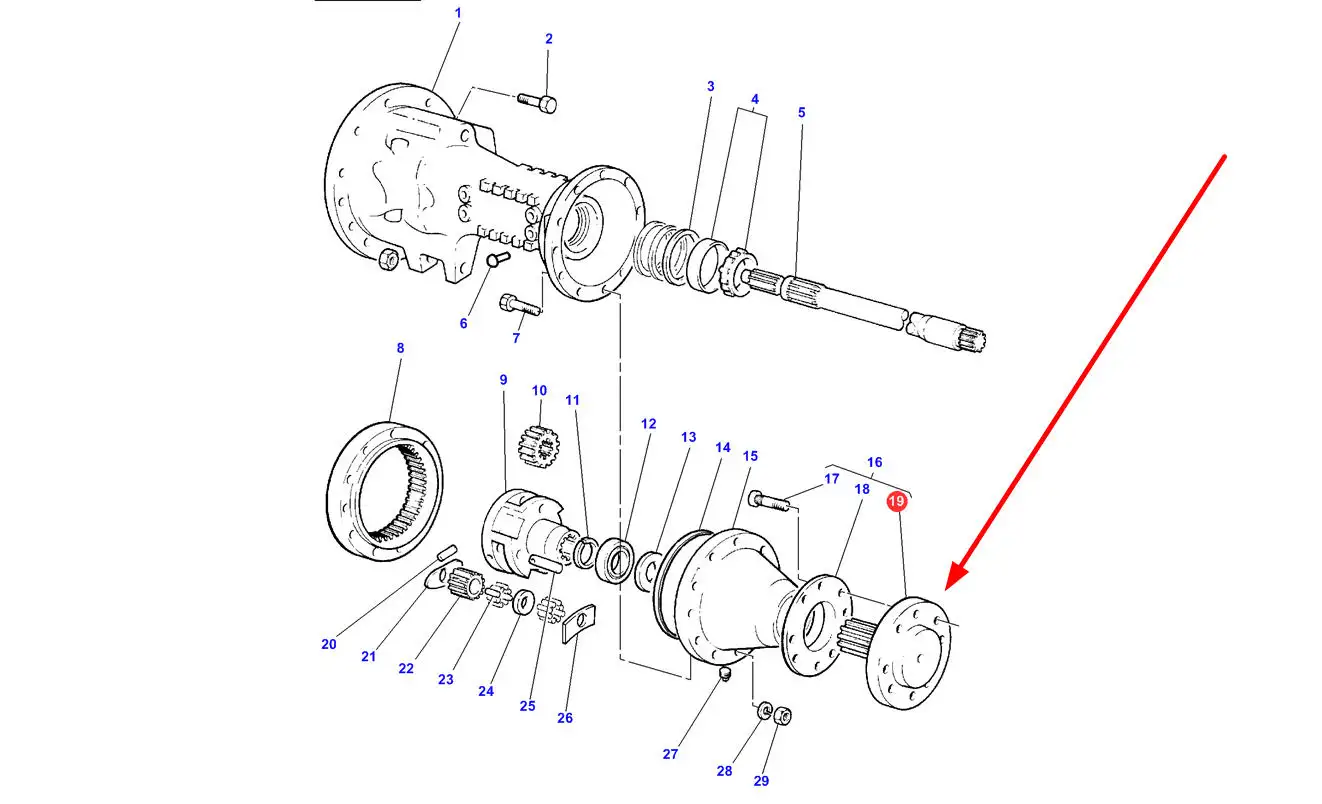 1
2
3
4
5
6
7
8
9
10
11
12
13
14
15
16
17
18
19
20
21
22
23
24
25
26
27
28
29