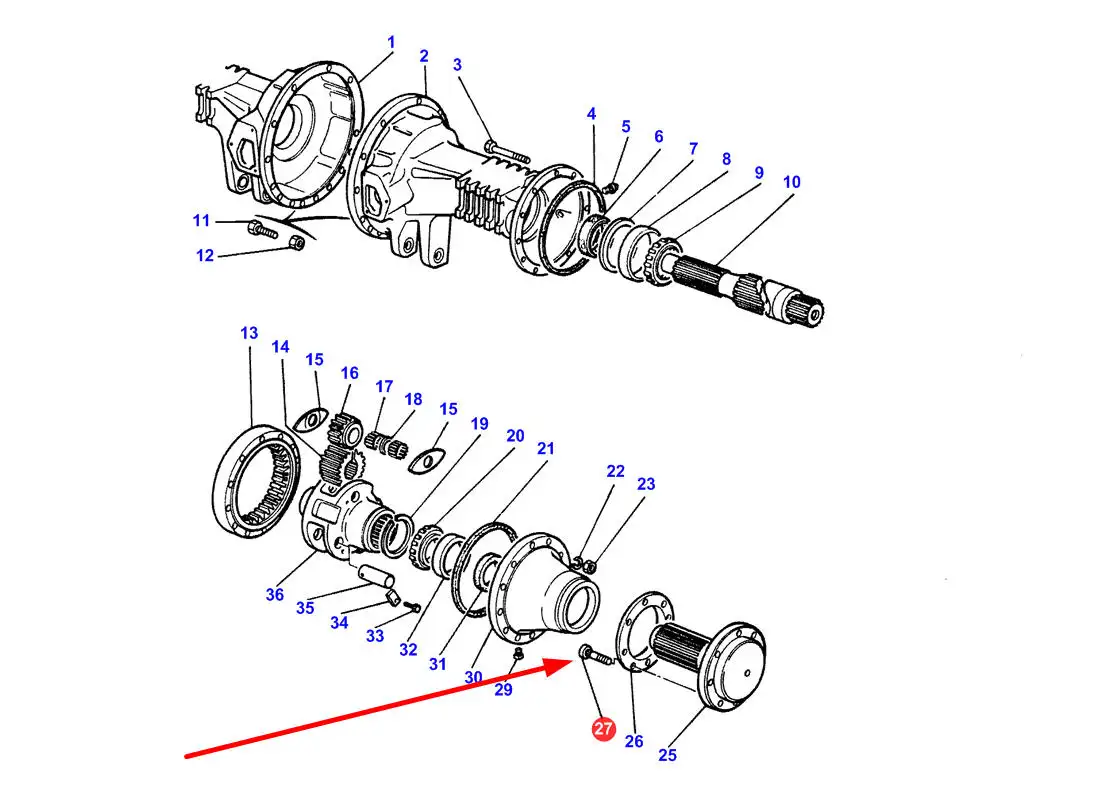 1
2
3
4
5
6
7
8
9
10
11
12
13
14
15
16
17
18
15
19
20
21
22
23
36
35
34
33
32
31
30
29
27
26
25