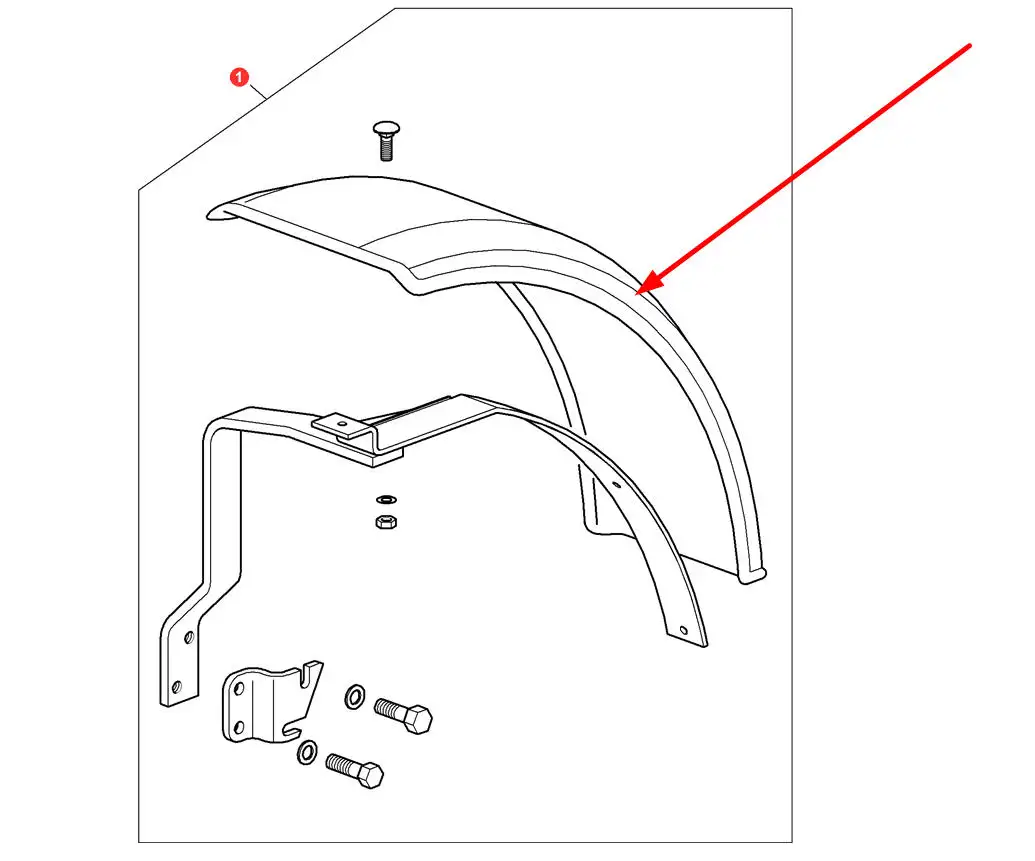 1