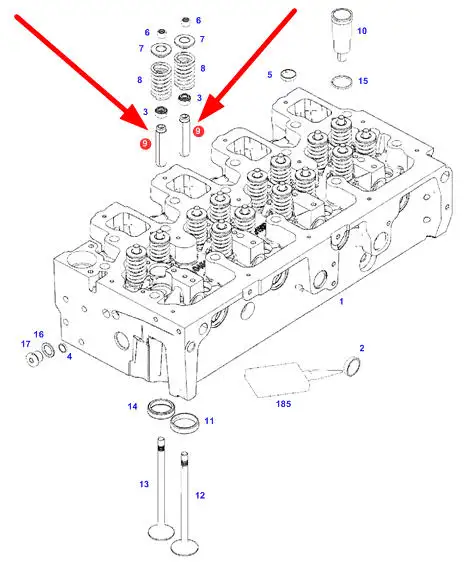 6
6
7
7
10
8
8
5
15
3
3
9
9
1
16
17
4
2
185
14
11
13
12