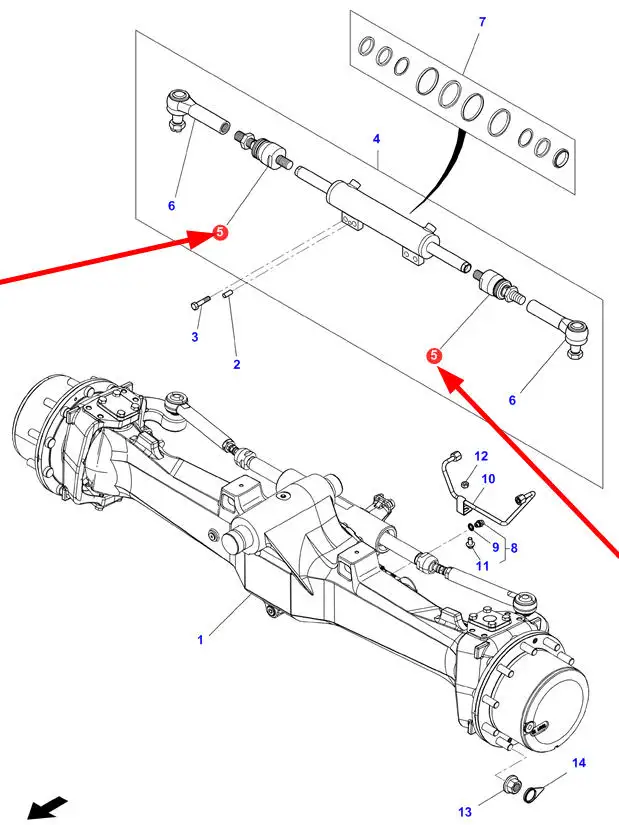 7
4
6
5
3
2
5
6
12
10
9
8
11
1
14
13