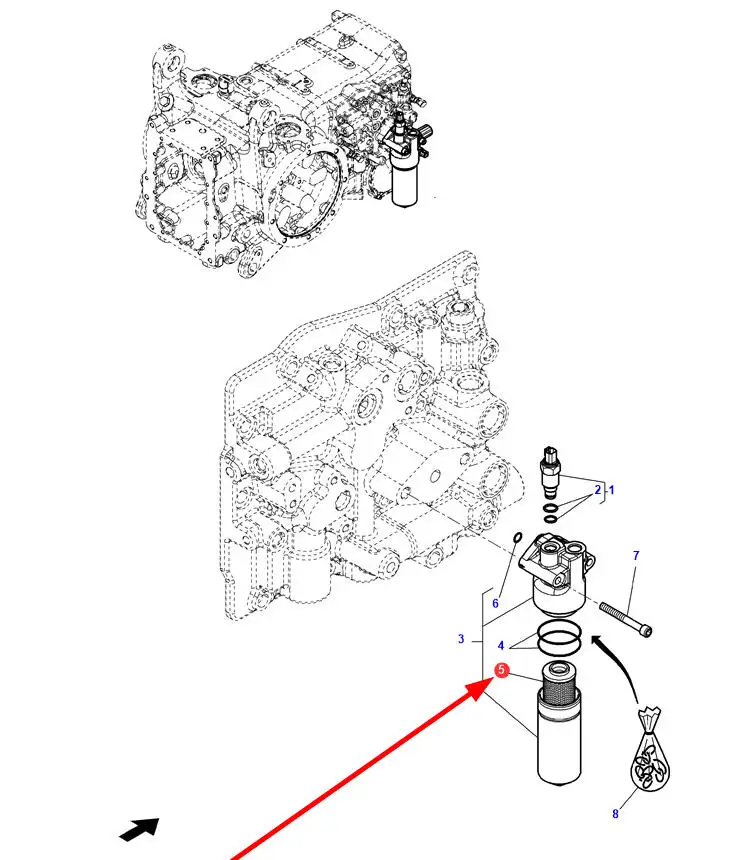 2
1
7
6
3
4
5
8