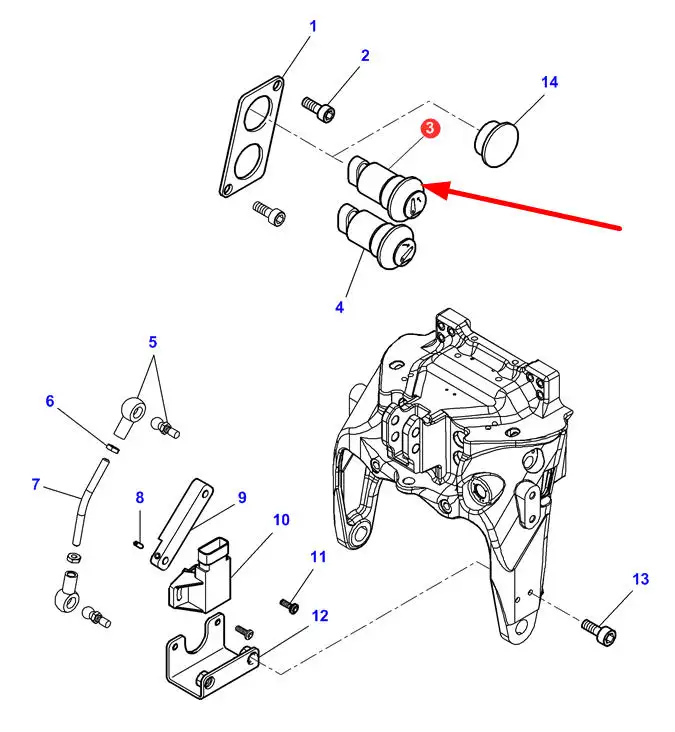 1
2
14
3
4
5
6
7
8
9
10
11
12
13