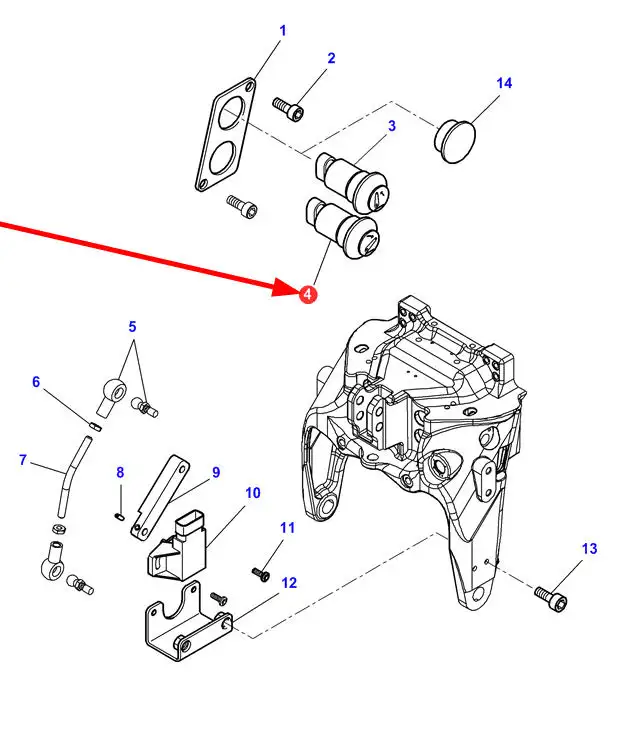 1
2
14
3
4
5
6
7
8
9
10
11
12
13