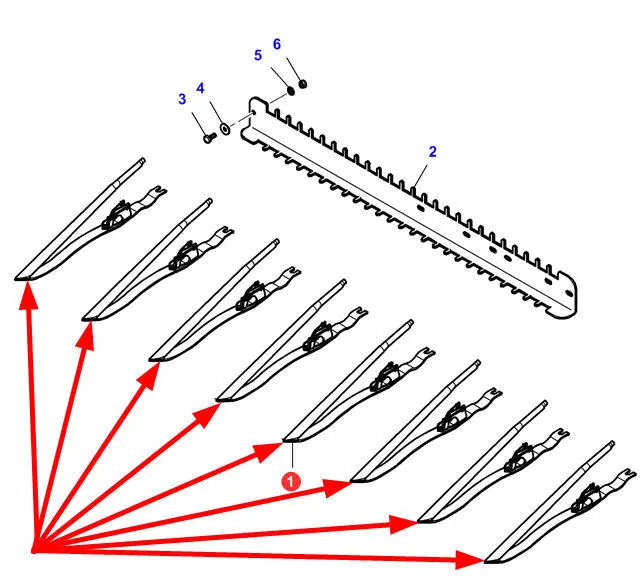 6
5
4
3
2
1