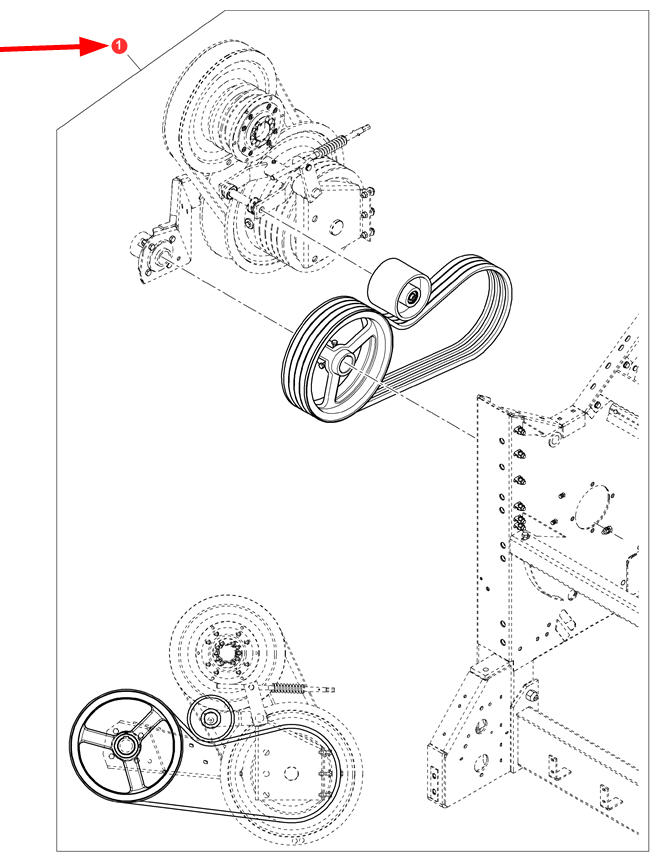 1