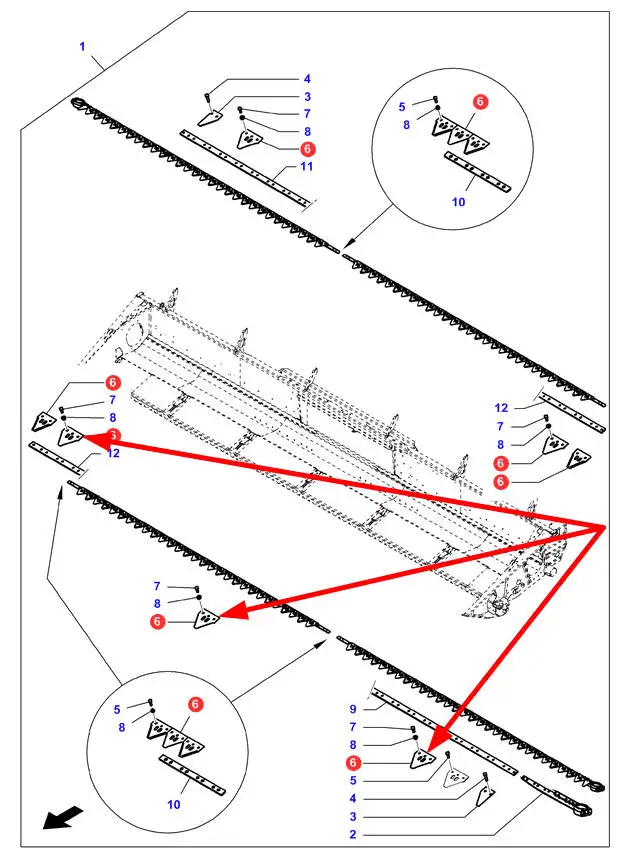 1
4
3
7
8
6
11
5
8
6
10
6
7
8
6
12
12
7
8
6
6
7
8
6
5
8
6
10
9
7
8
6
5
4
3
2