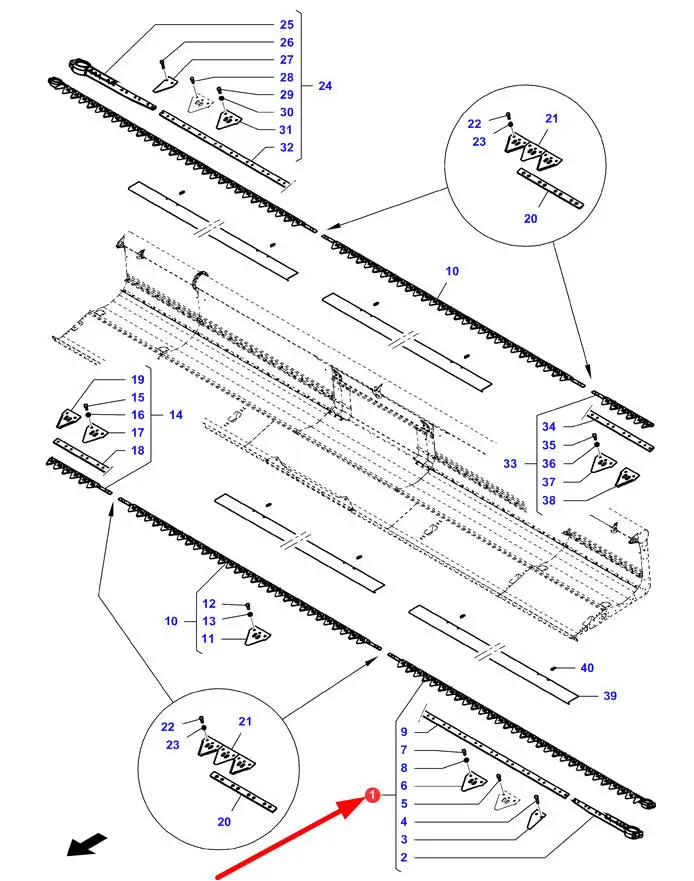 25
26
27
28
29
30
31
32
24

22
23
21
20

10

19
15
16
17
18
14

34
35
36
37
38
33

12
13
11
10

40
39

22
23
21
20

9
7
8
6
5
4
3
2
1