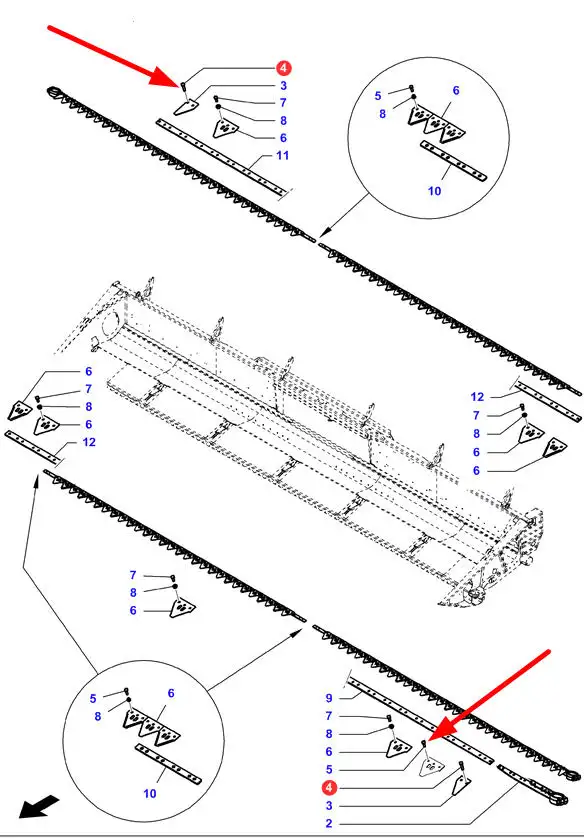 4
3
7
8
6
11
5
8
6
10
6
7
8
6
12
12
7
8
6
6
7
8
6
5
8
6
10
9
7
8
6
5
4
3
2