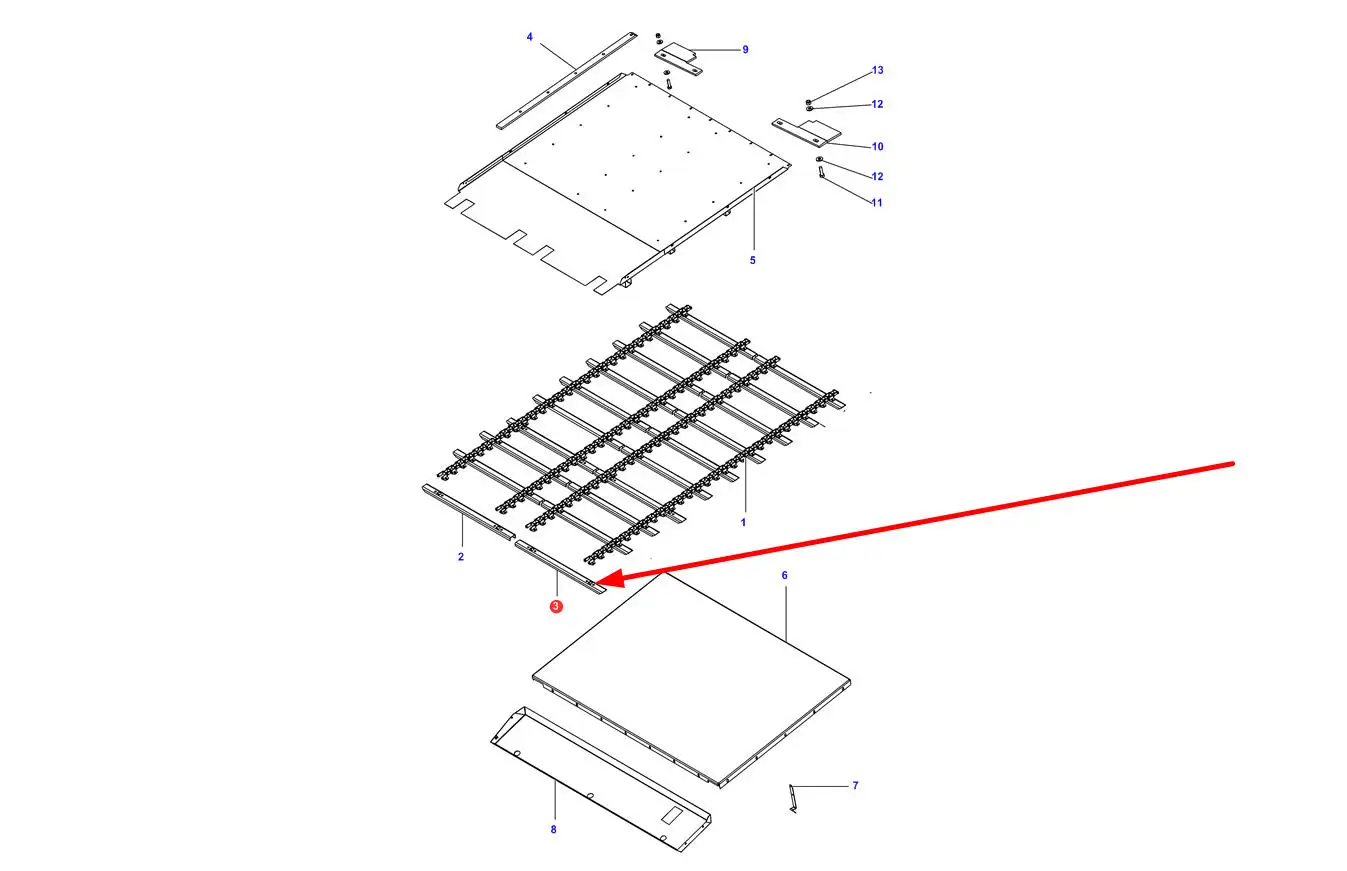 4
9
13
12
10
12
11
5
1
2
3
6
7
8