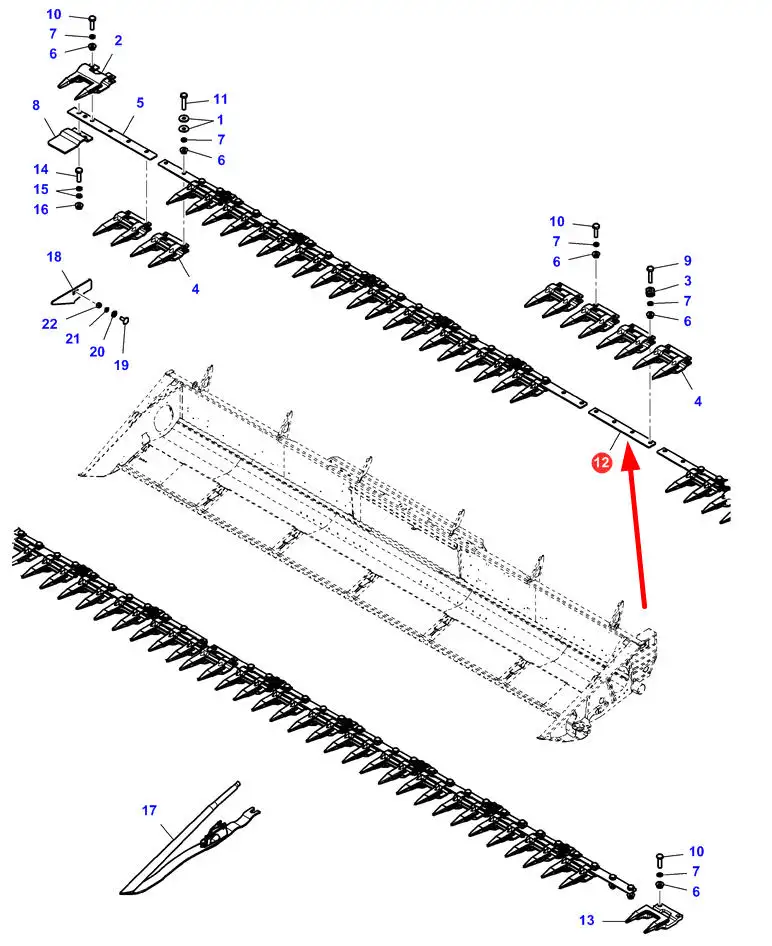 10
7
6
2
8
5
11
1
7
6
14
15
16
4
18
22
21
20
19
10
7
6
9
3
7
6
4
12
17
10
7
6
13