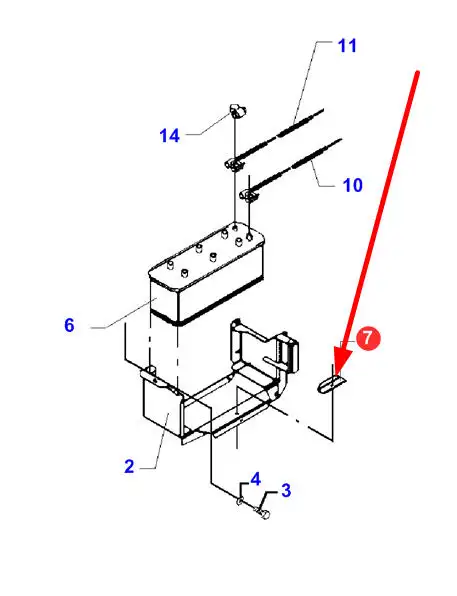 11
14
10
6
7
2
4
3