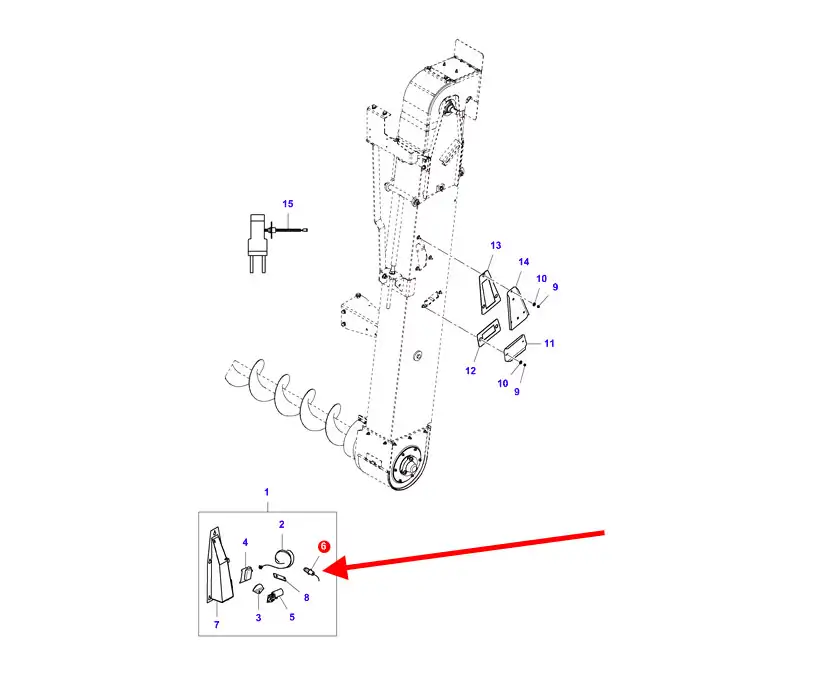 15
13
14
10
9
11
12
10
9
1
2
6
4
8
7
3
5