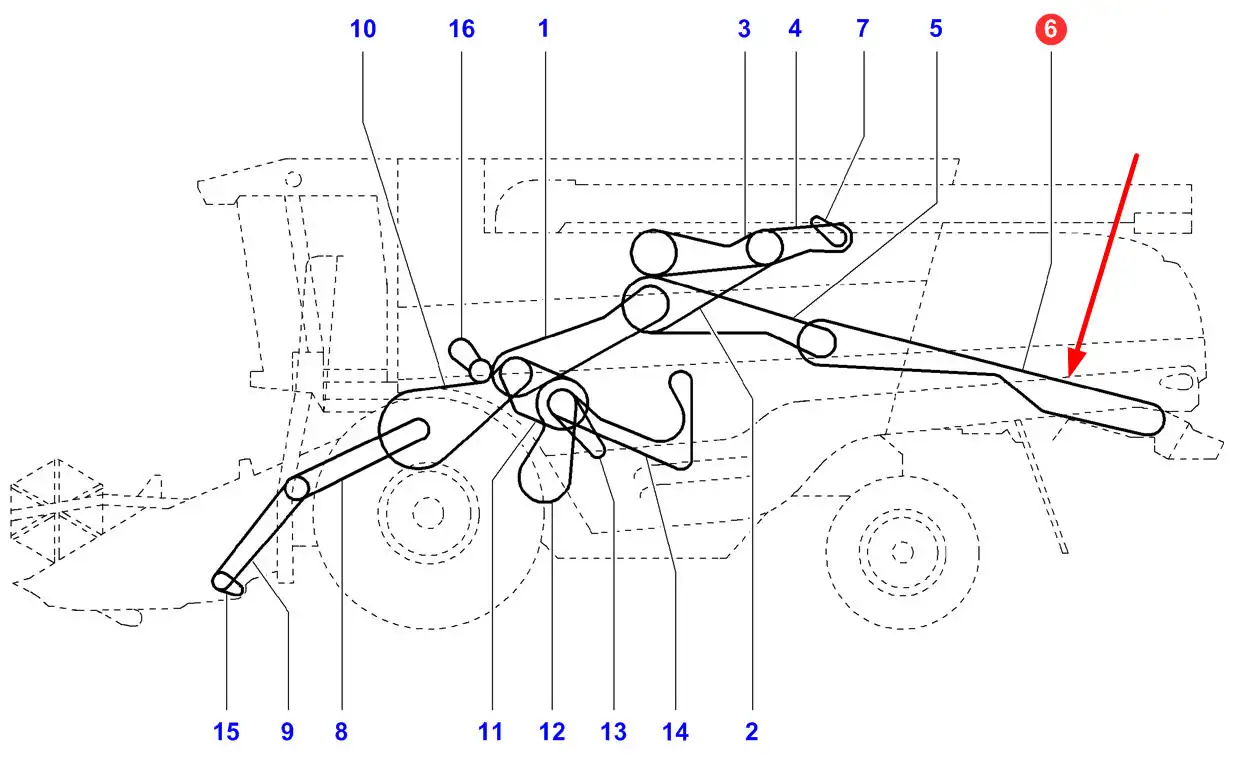 10 16 1 3 4 7 5 6

15 9 8 11 12 13 14 2