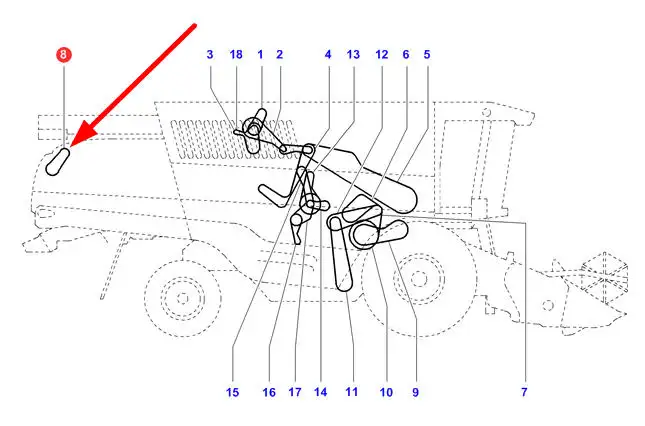 8
3 18 1 2 4 13 12 6 5
15 16 17 14 11 10 9 7