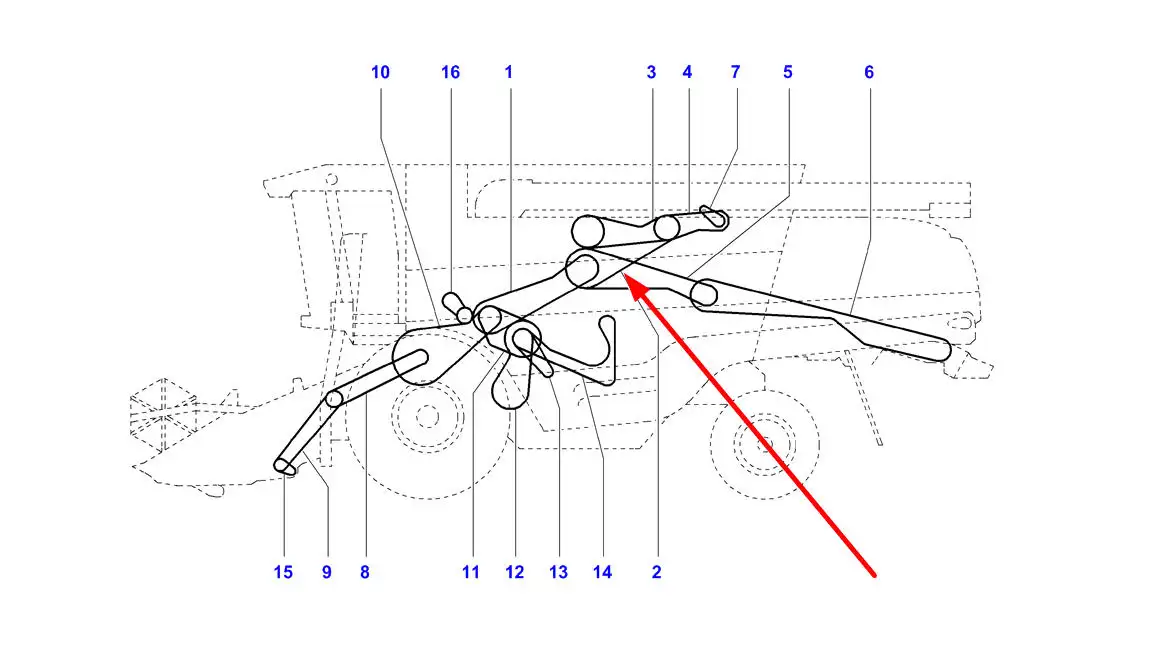 10 16 1 3 4 7 5 6

15 9 8 11 12 13 14 2