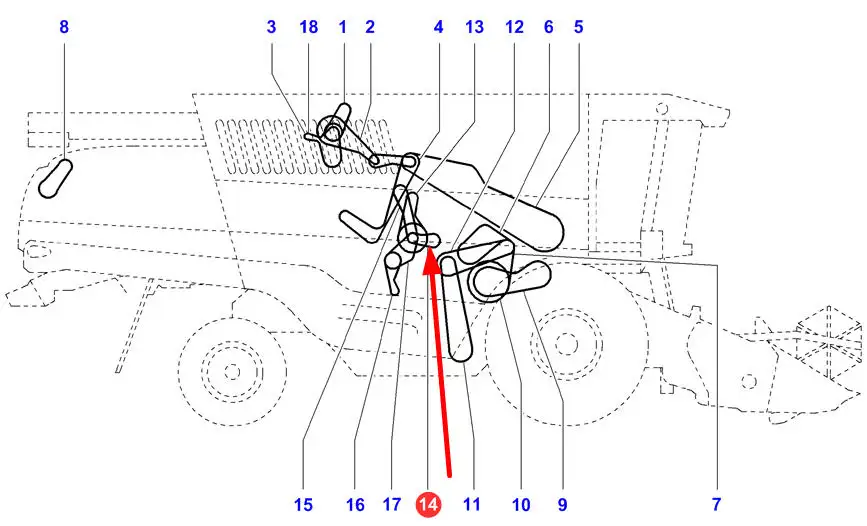 8 3 18 1 2 4 13 12 6 5

15 16 17 14 11 10 9 7