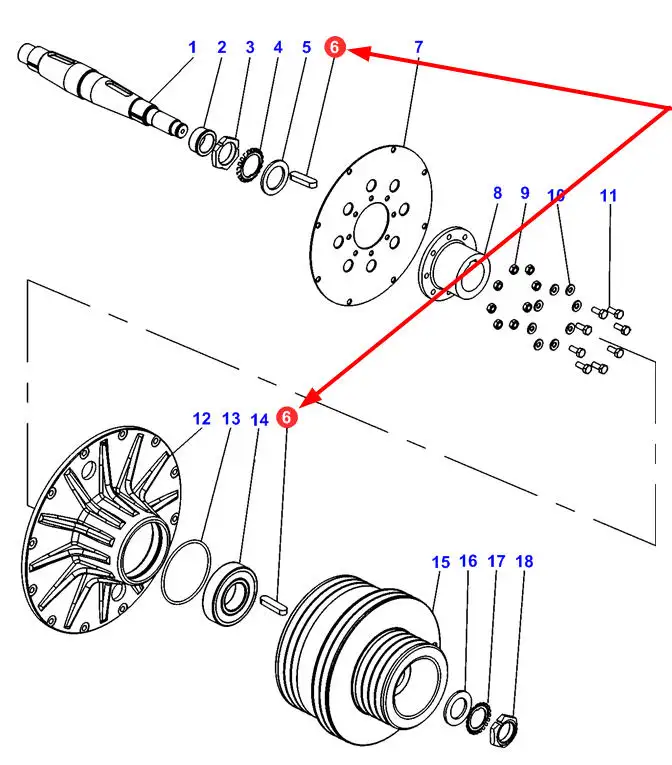 1 2 3 4 5 6 7

8 9 10 11

12 13 14 6

15 16 17 18