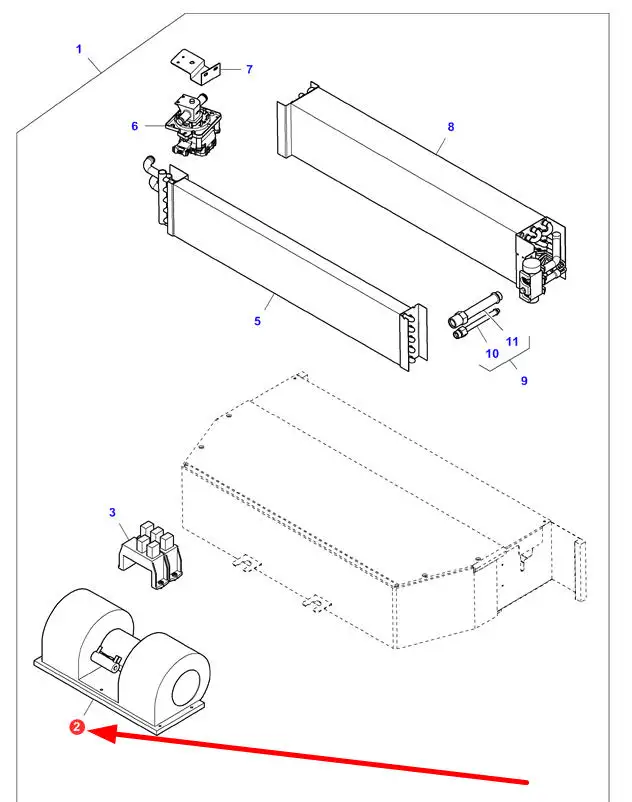 1
7
6
8
5
11
10
9
3
2