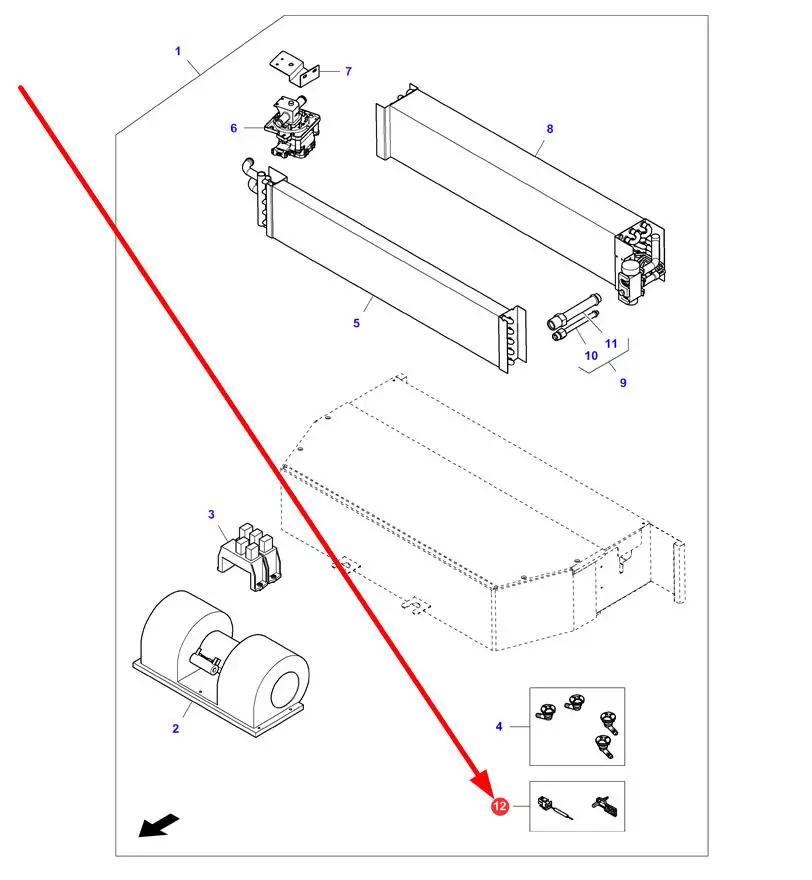 1
7
6
8
5
11
10
9
3
2
4
12