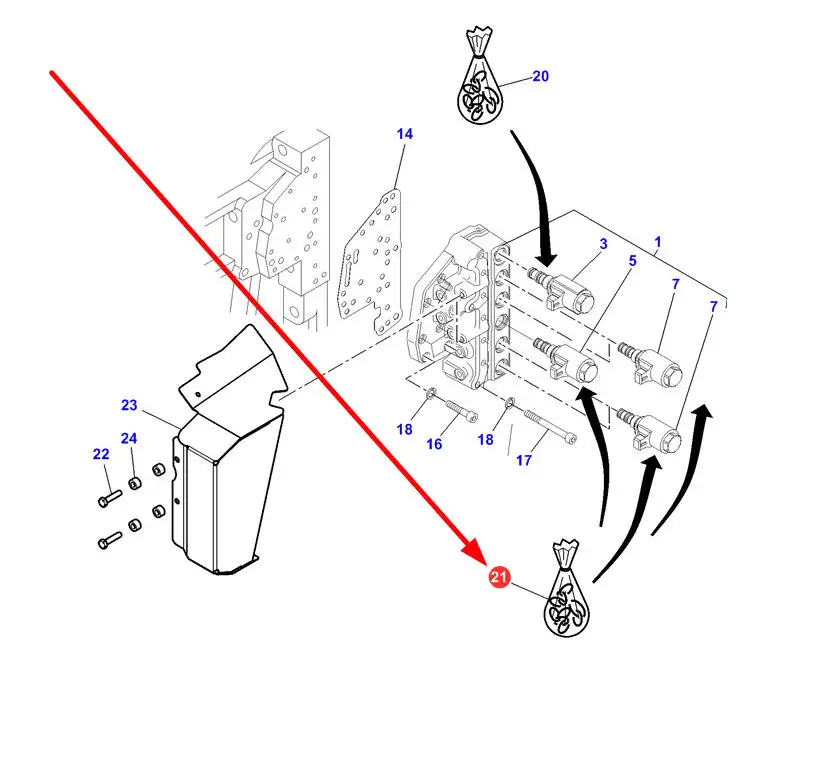 20
14
3
1
5
7
7
23
24
22
18
16
18
17
21