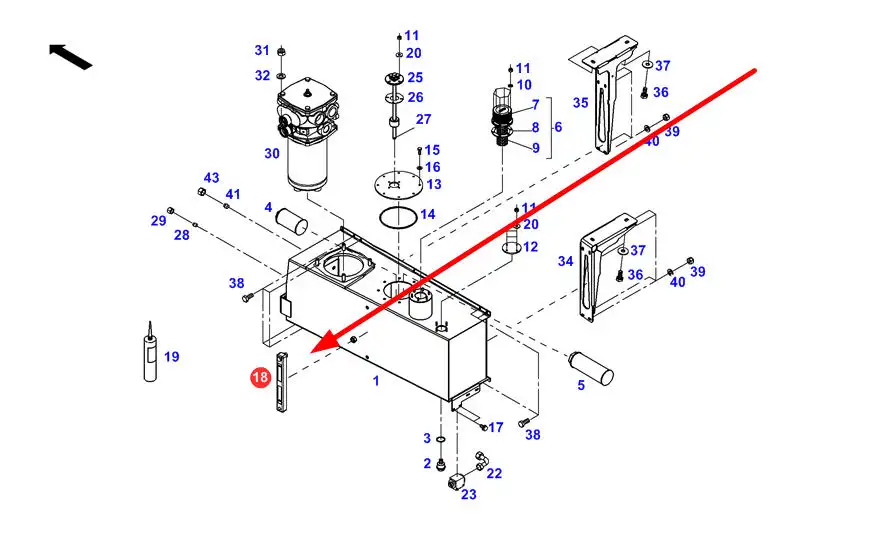 31
32
30
11
20
25
26
27
15
16
13
14
11
10
7
8
9
6
35
37
36
39
40
43
41
29
28
4
11
20
12
34
37
36
39
40
38
19
18
1
5
17
38
3
2
22
23