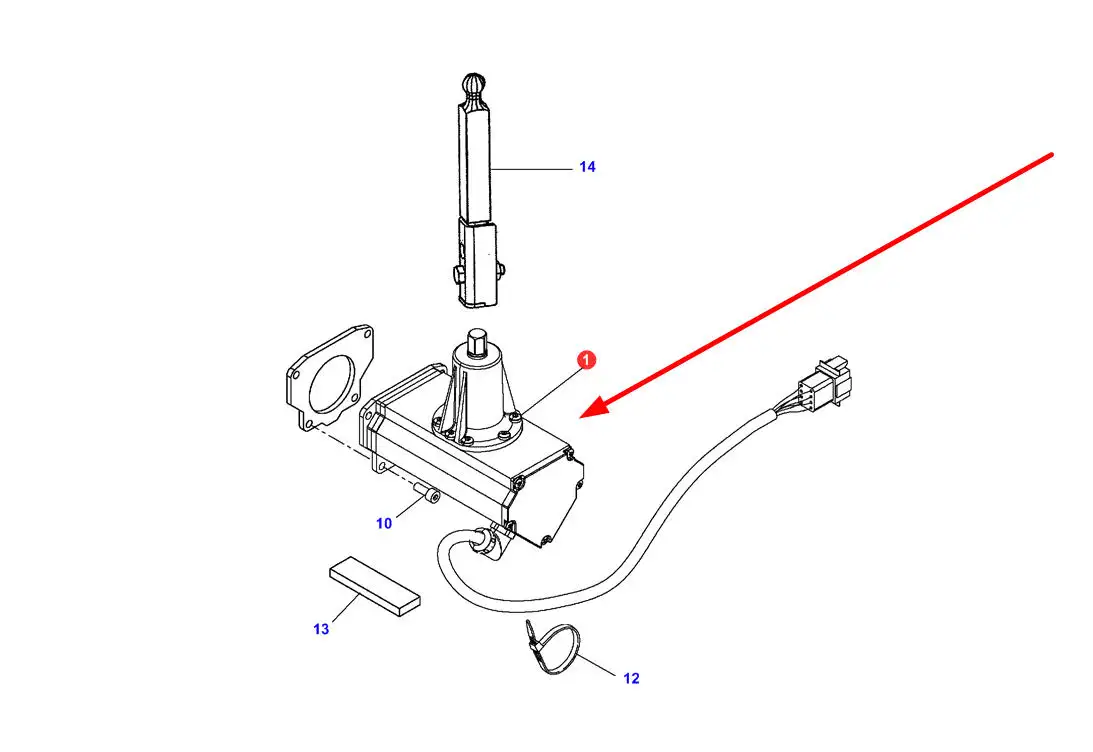 14

1

10

13

12